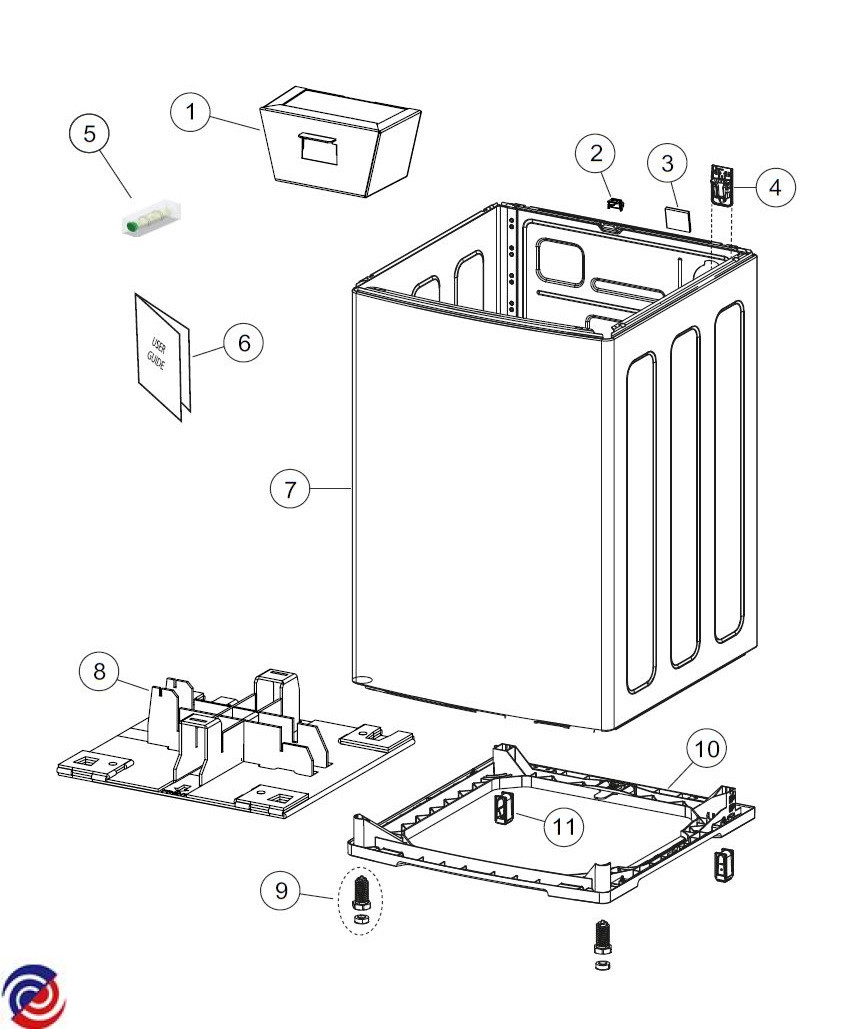 1
5
2
3
4
USER GUIDE
6
7
8
10
11
9